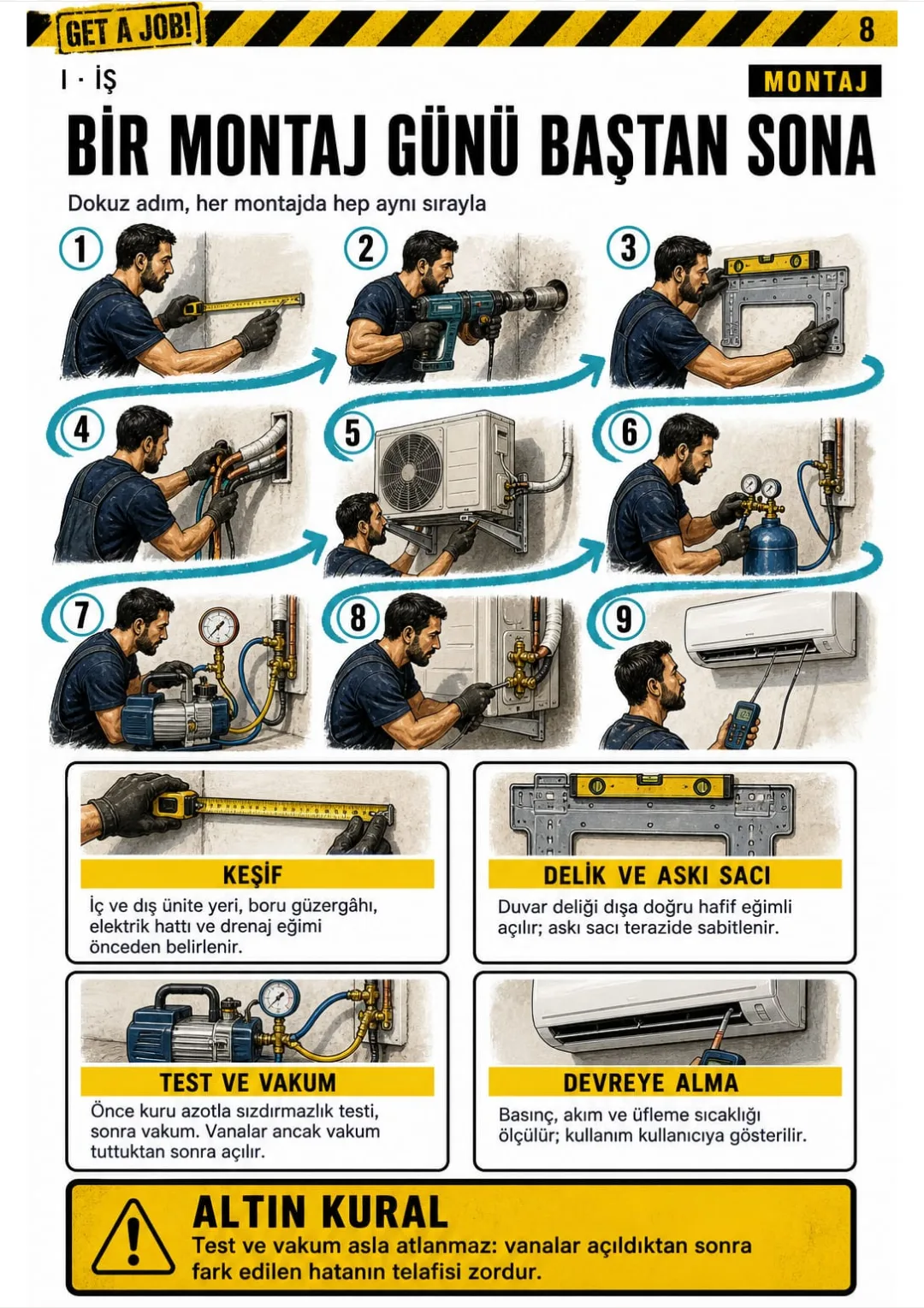 GET A JOB!

8

I · İŞ

MONTAJ

BİR MONTAJ GÜNÜ BAŞTAN SONA

Dokuz adım, her montajda hep aynı sırayla

1

2

3

4

5

6

7

8

9

KEŞİF

İç ve dış ünite yeri, boru güzergâhı, elektrik hattı ve drenaj eğimi önceden belirlenir.

DELİK VE ASKI SACI

Duvar deliği dışa doğru hafif eğimli açılır; askı sacı terazide sabitlenir.

TEST VE VAKUM

Önce kuru azotla sızdırmazlık testi, sonra vakum. Vanalar ancak vakum tuttuktan sonra açılır.

DEVREYE ALMA

Basınç, akım ve üfleme sıcaklığı ölçülür; kullanım kullanıcıya gösterilir.

ALTIN KURAL

Test ve vakum asla atlanmaz: vanalar açıldıktan sonra fark edilen hatanın telafisi zordur.